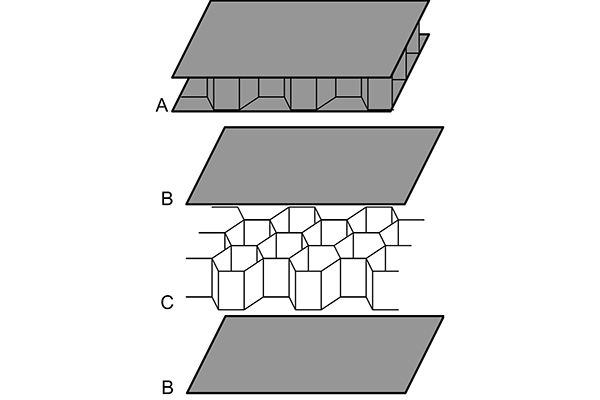 A

B

C

B